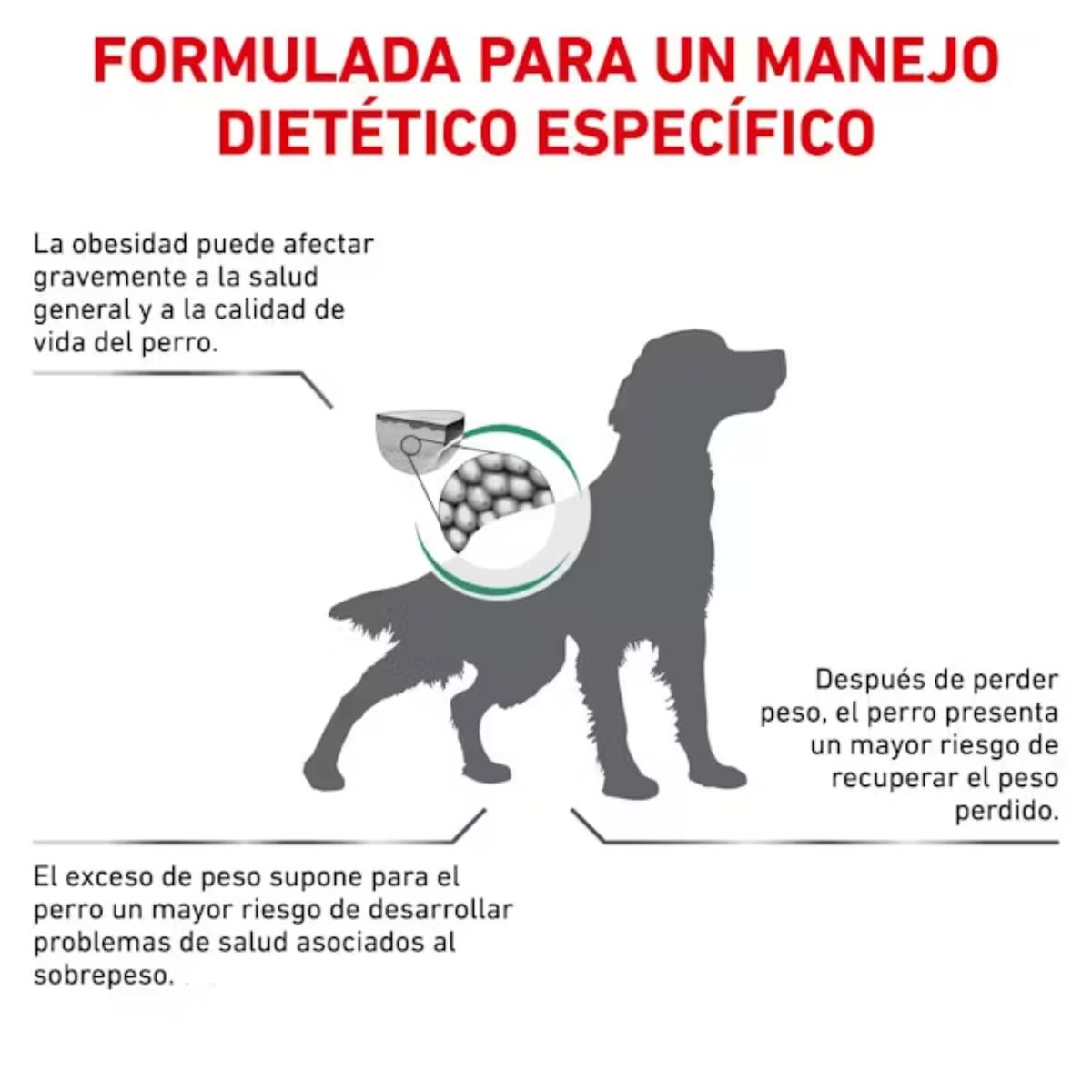 FORMULADA PARA UN MANEJO DIETÉTICO ESPECÍFICO

La obesidad puede afectar gravemente a la salud general y a la calidad de vida del perro.

Después de perder peso, el perro presenta un mayor riesgo de recuperar el peso perdido.

El exceso de peso supone para el perro un mayor riesgo de desarrollar problemas de salud asociados al sobrepeso.