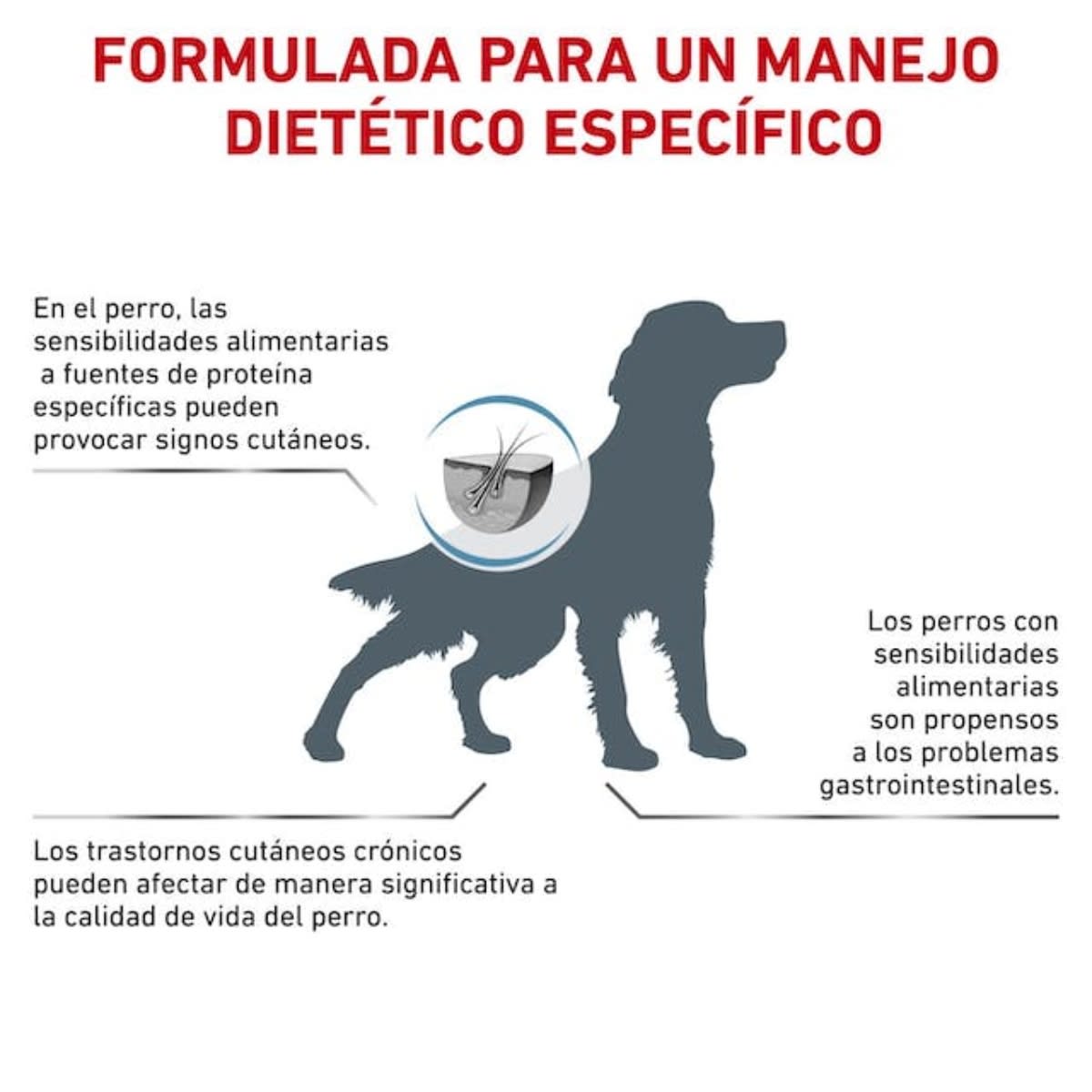 FORMULADA PARA UN MANEJO DIETÉTICO ESPECÍFICO

En el perro, las sensibilidades alimentarias a fuentes de proteína específicas pueden provocar signos cutáneos.

Los perros con sensibilidades alimentarias son propensos a los problemas gastrointestinales.

Los trastornos cutáneos crónicos pueden afectar de manera significativa a la calidad de vida del perro.