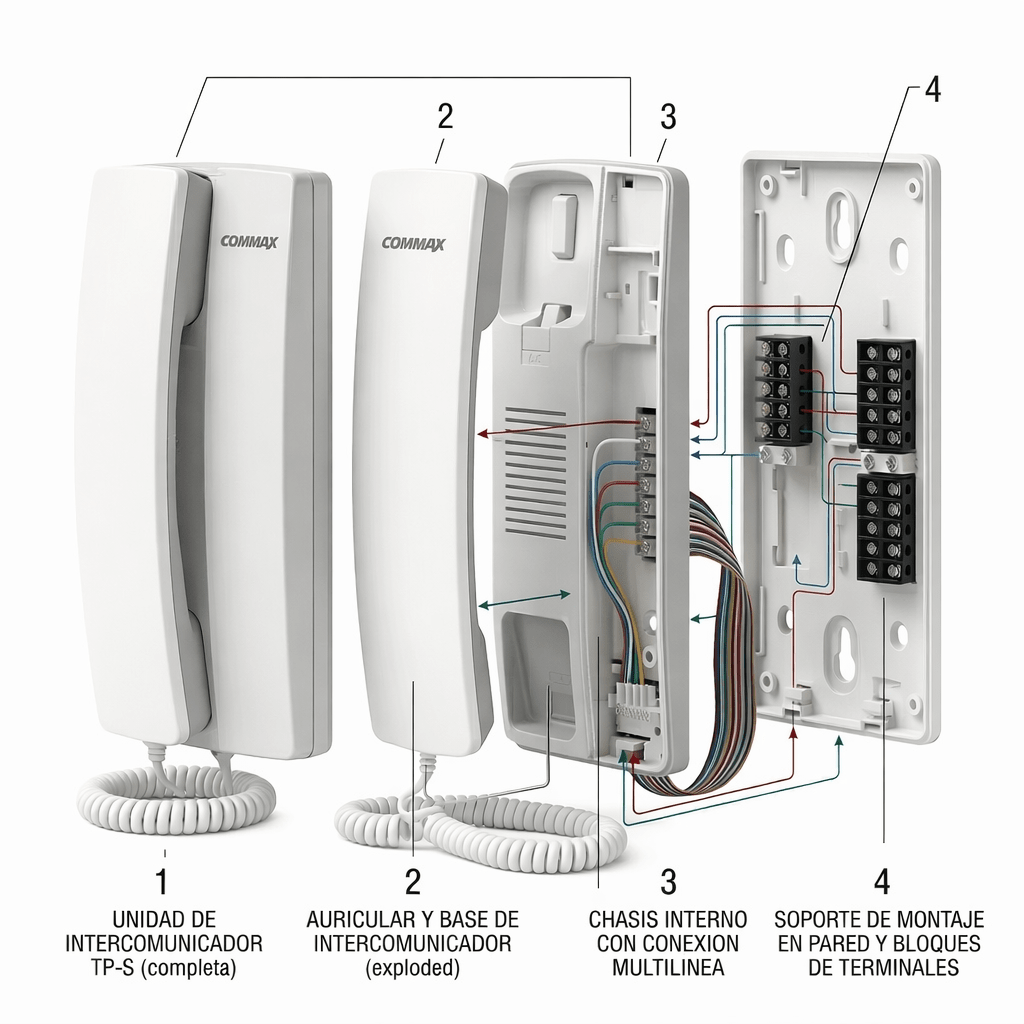 2
3
4
COMMAX
COMMAX
1
UNIDAD DE INTERCOMUNICADOR TP-S (completa)
2
AURICULAR Y BASE DE INTERCOMUNICADOR (exploded)
3
CHASIS INTERNO CON CONEXION MULTILINEA
4
SOPORTE DE MONTAJE EN PARED Y BLOQUES DE TERMINALES