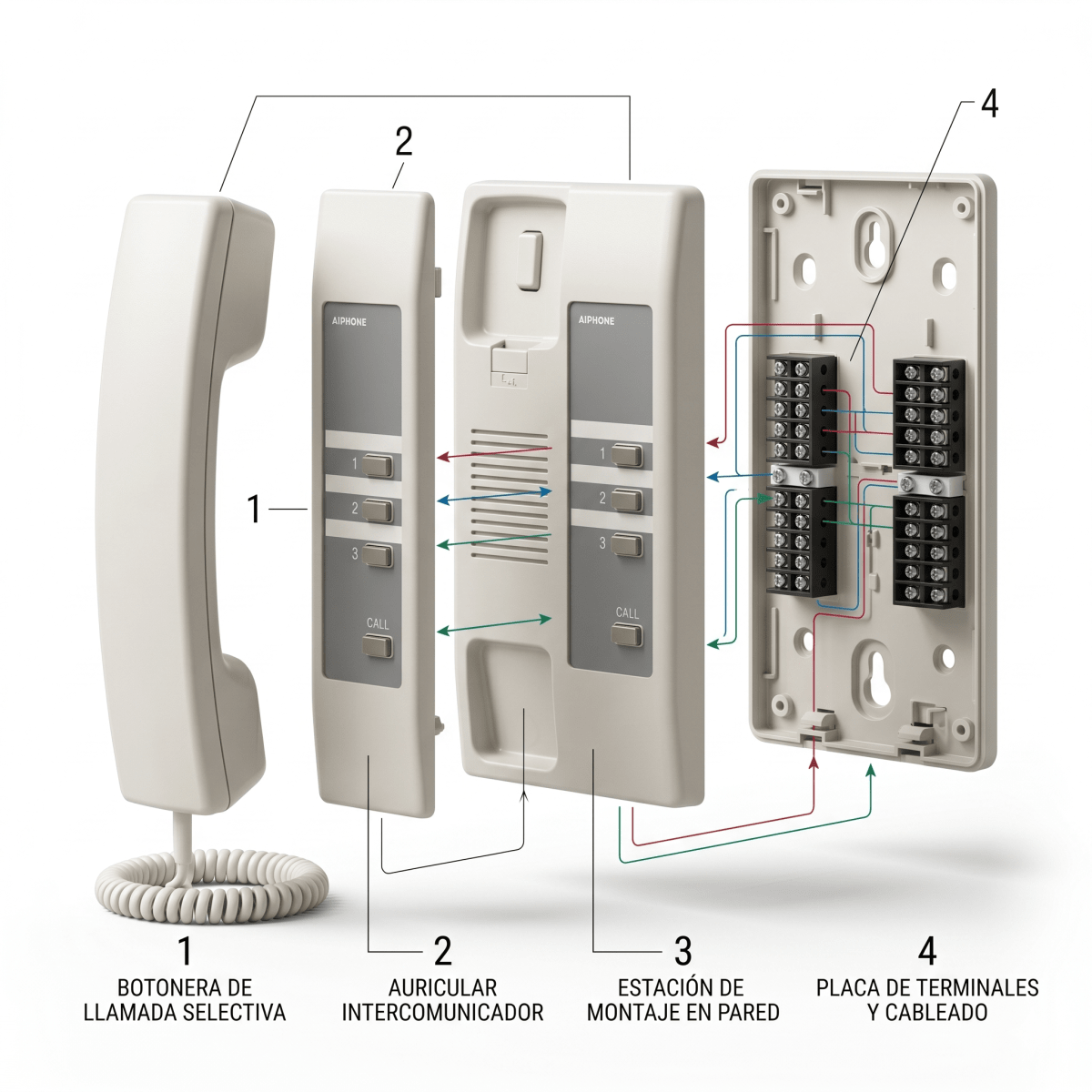 2

4

AIPHONE

1
2
3
CALL

1

AIPHONE

1
2
3
CALL

1
BOTONERA DE LLAMADA SELECTIVA

2
AURICULAR INTERCOMUNICADOR

3
ESTACIÓN DE MONTAJE EN PARED

4
PLACA DE TERMINALES Y CABLEADO