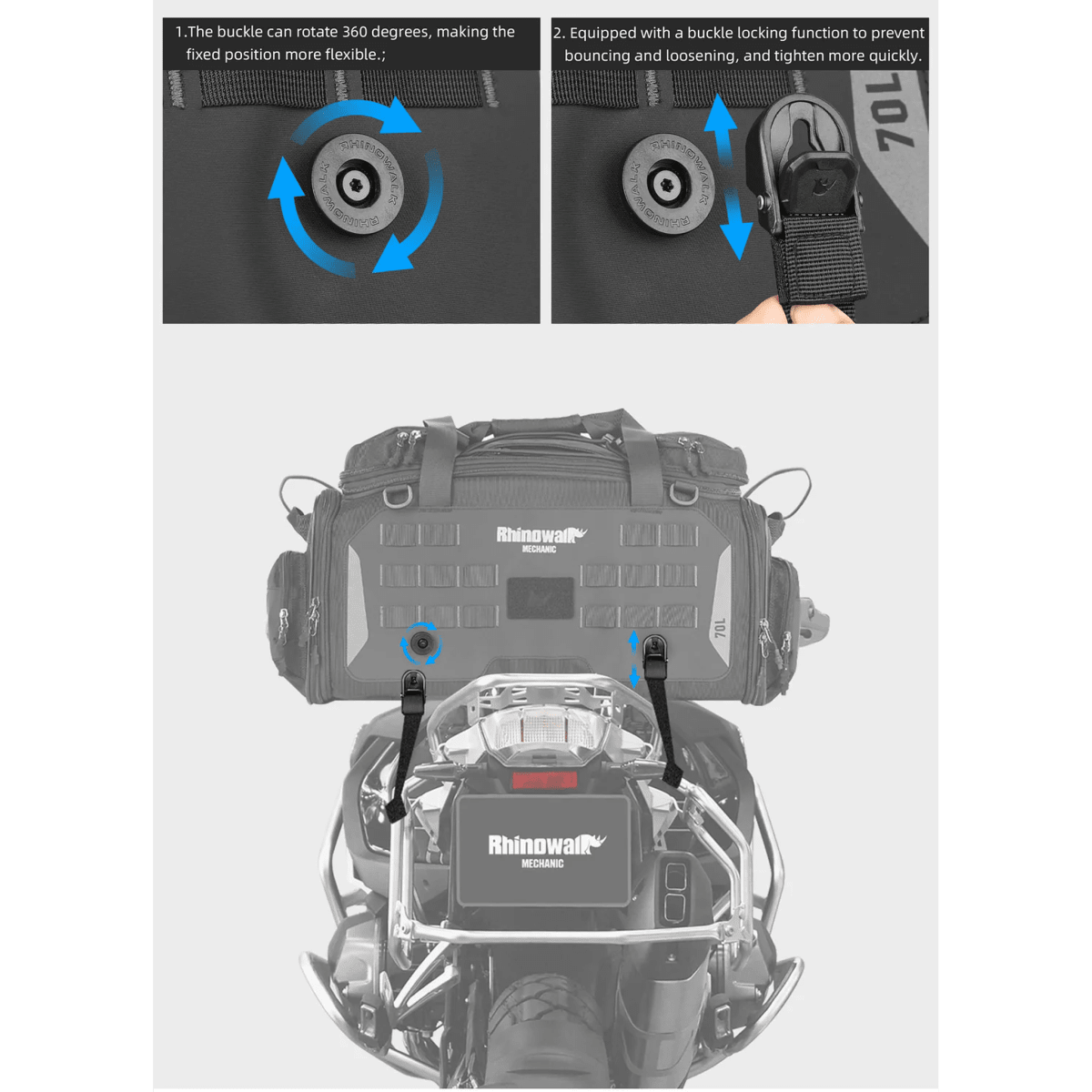 1.The buckle can rotate 360 degrees, making the fixed position more flexible.;

RHINOWALK RHINOWALK

2. Equipped with a buckle locking function to prevent bouncing and loosening, and tighten more quickly.

RHINOWALK RHINOWALK

70L

Rhinowalk MECHANIC

70L

Rhinowalk MECHANIC