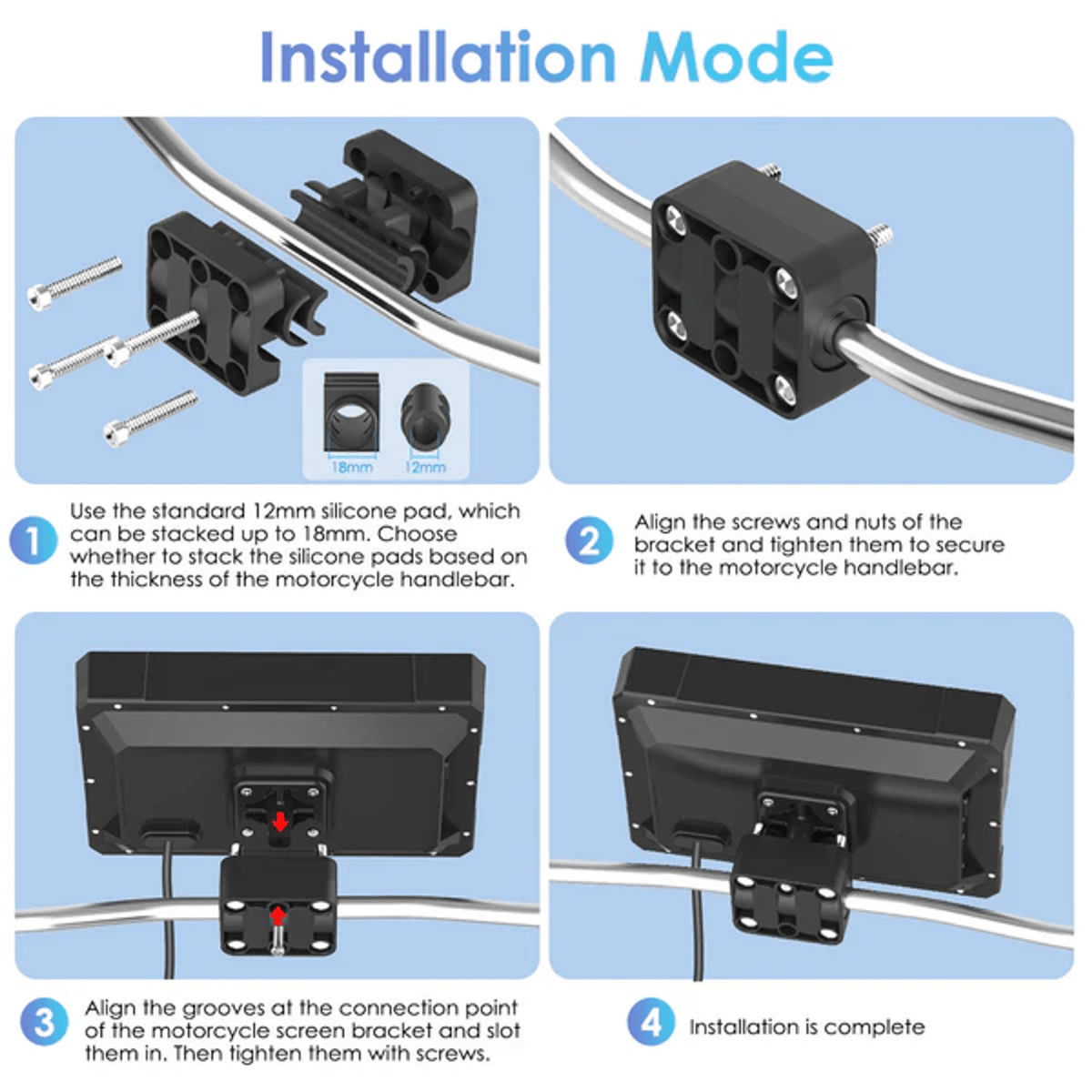 Installation Mode

18mm 12mm

1 Use the standard 12mm silicone pad, which can be stacked up to 18mm. Choose whether to stack the silicone pads based on the thickness of the motorcycle handlebar.

2 Align the screws and nuts of the bracket and tighten them to secure it to the motorcycle handlebar.

3 Align the grooves at the connection point of the motorcycle screen bracket and slot them in. Then tighten them with screws.

4 Installation is complete