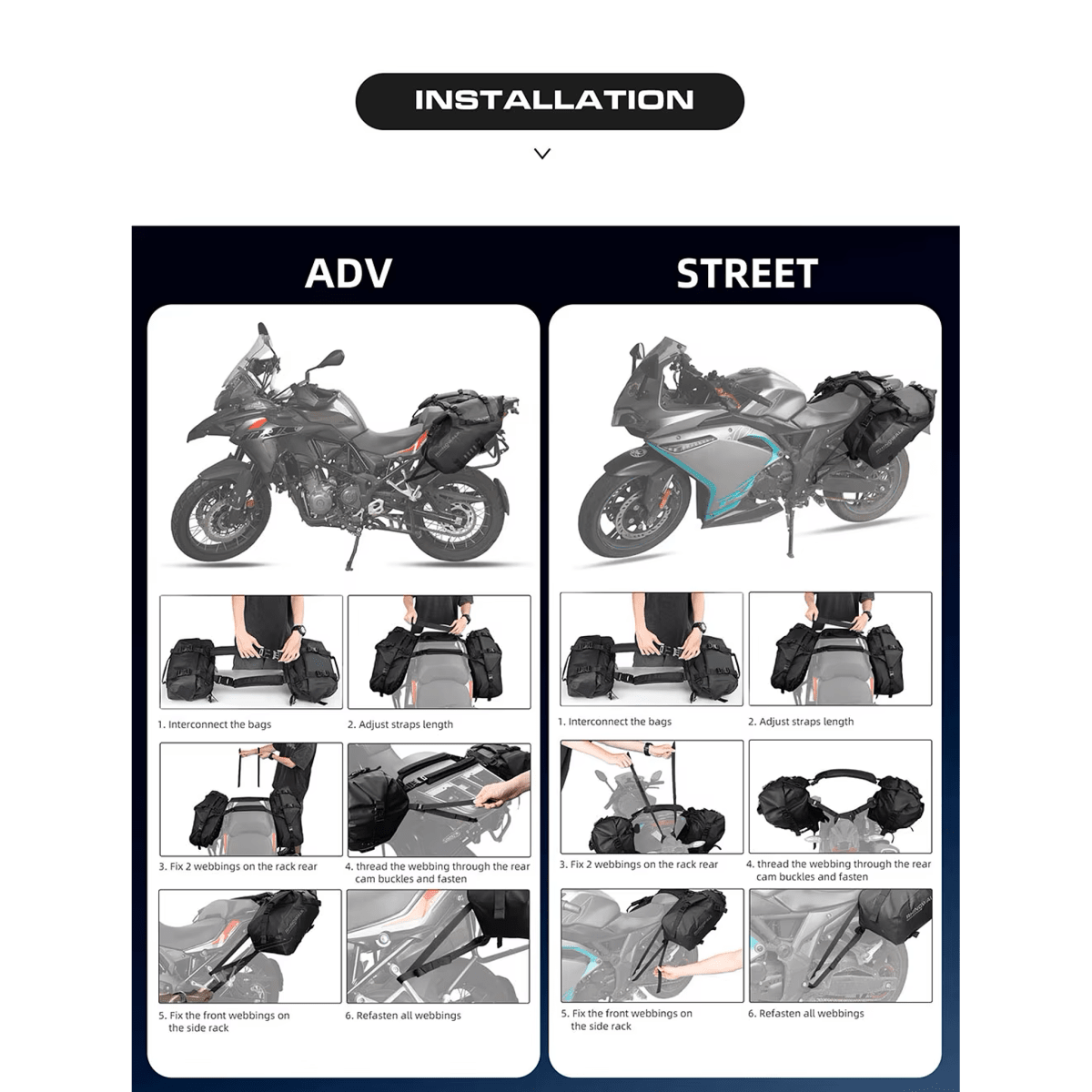 INSTALLATION

ADV

1. Interconnect the bags

2. Adjust straps length

3. Fix 2 webbings on the rack rear

4. thread the webbing through the rear cam buckles and fasten

5. Fix the front webbings on the side rack

6. Refasten all webbings

STREET

1. Interconnect the bags

2. Adjust straps length

3. Fix 2 webbings on the rack rear

4. thread the webbing through the rear cam buckles and fasten

5. Fix the front webbings on the side rack

6. Refasten all webbings