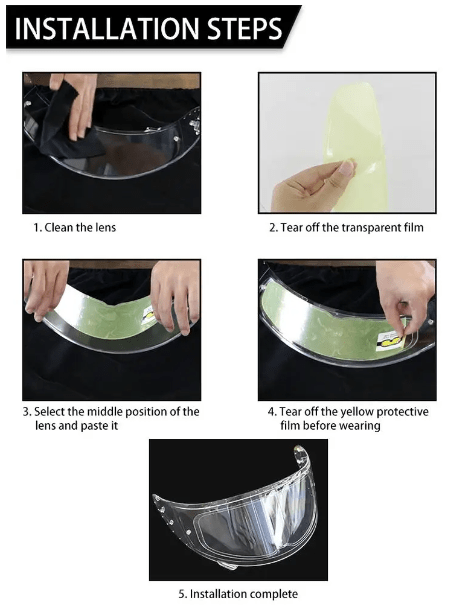 INSTALLATION STEPS

1. Clean the lens

2. Tear off the transparent film

3. Select the middle position of the lens and paste it

4. Tear off the yellow protective film before wearing

5. Installation complete