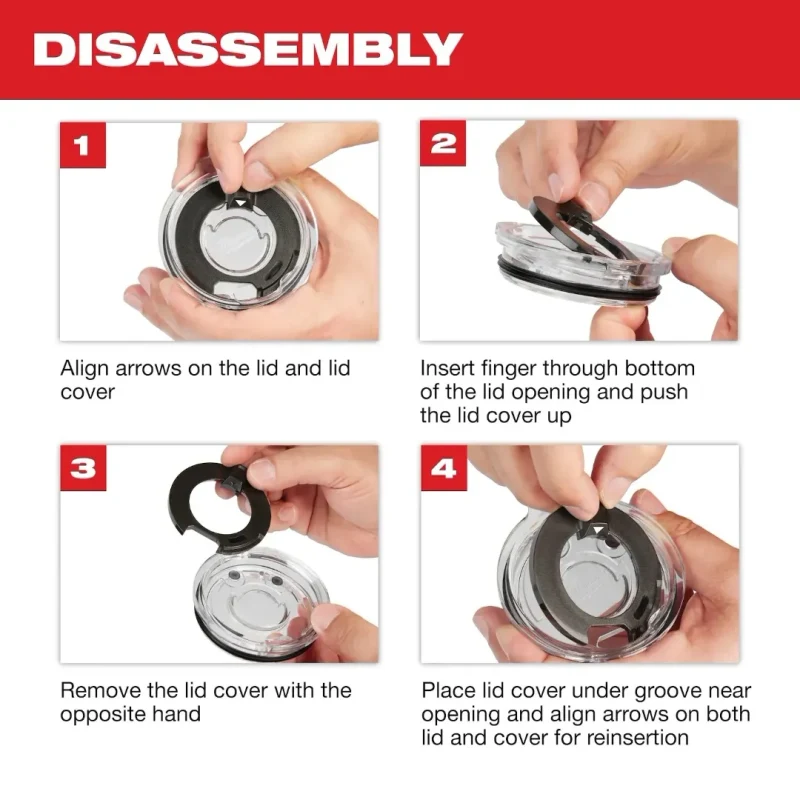 DISASSEMBLY

1

Align arrows on the lid and lid cover

2

Insert finger through bottom of the lid opening and push the lid cover up

3

Remove the lid cover with the opposite hand

4

Place lid cover under groove near opening and align arrows on both lid and cover for reinsertion