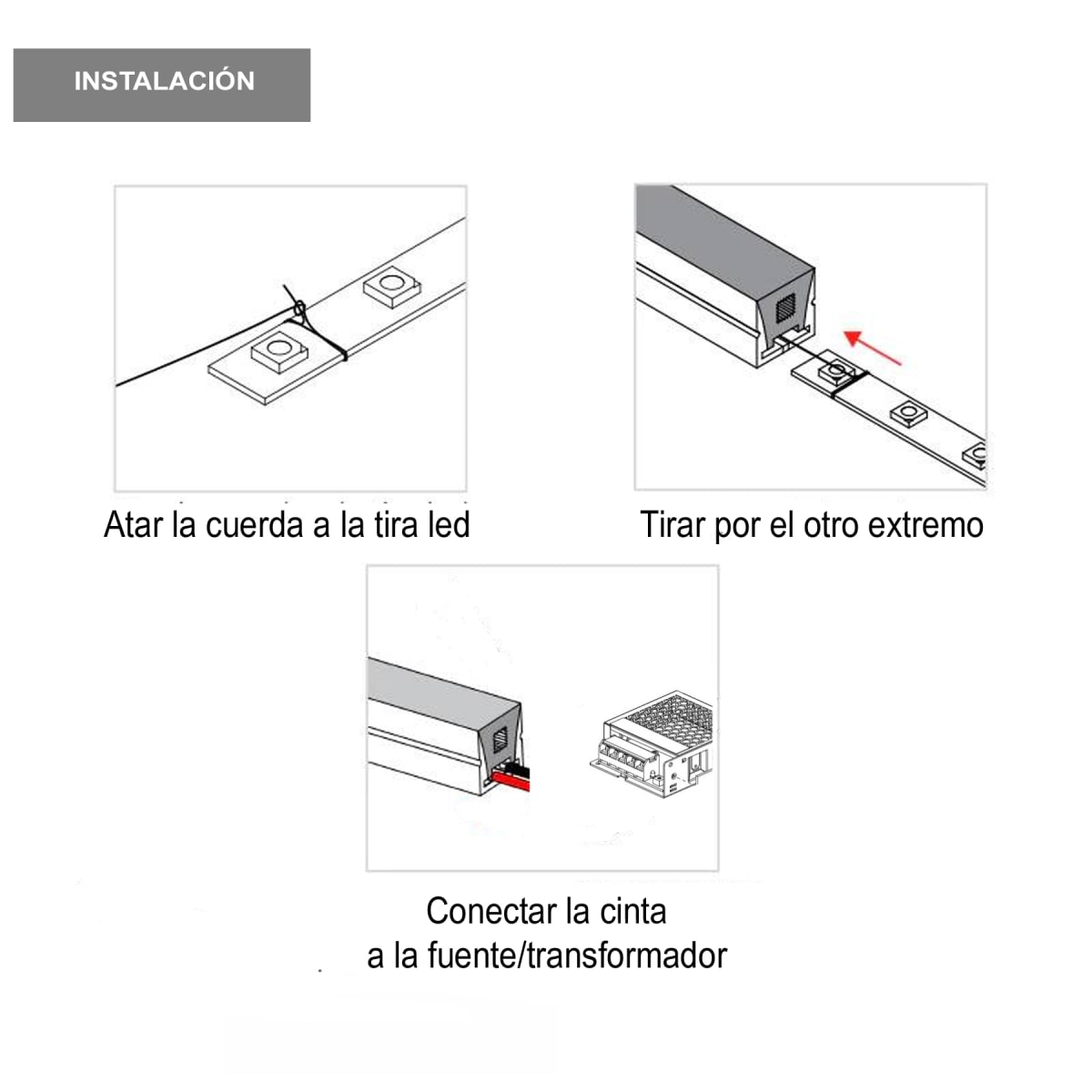 INSTALACIÓN

Atar la cuerda a la tira led

Tirar por el otro extremo

Conectar la cinta
a la fuente/transformador