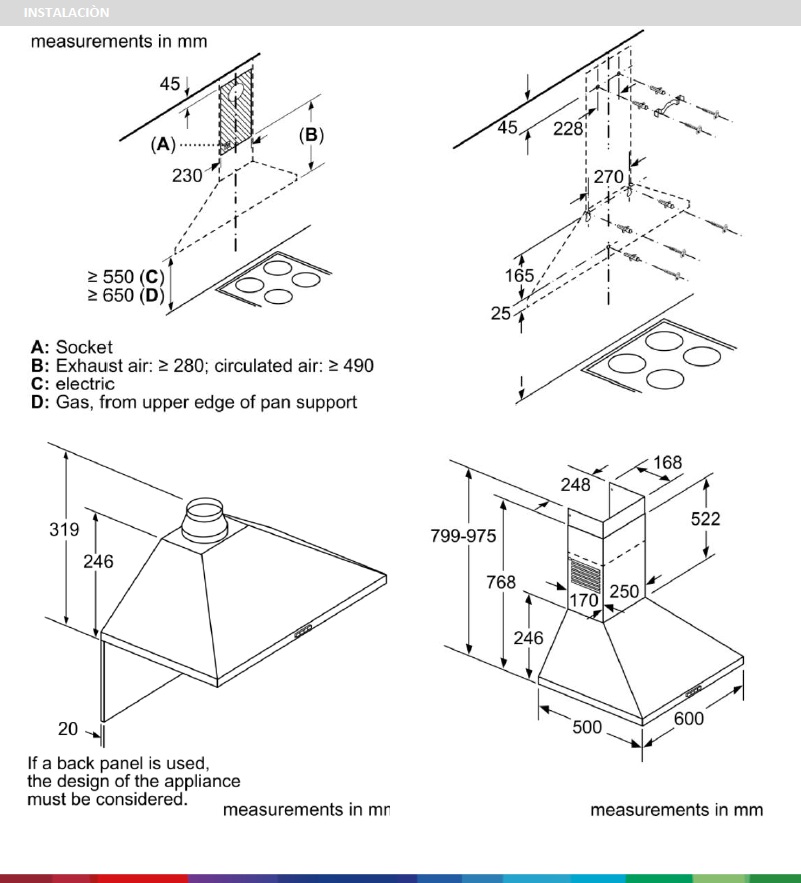 INSTALACIÒN

measurements in mm

45

(A)

(B)

230

≥ 550 (C)
≥ 650 (D)

A: Socket
B: Exhaust air: ≥ 280; circulated air: ≥ 490
C: electric
D: Gas, from upper edge of pan support

45

228

270

165

25

319

246

20

If a back panel is used, the design of the appliance must be considered.

measurements in mr

248

168

522

799-975

768

170

250

246

500

600

measurements in mm