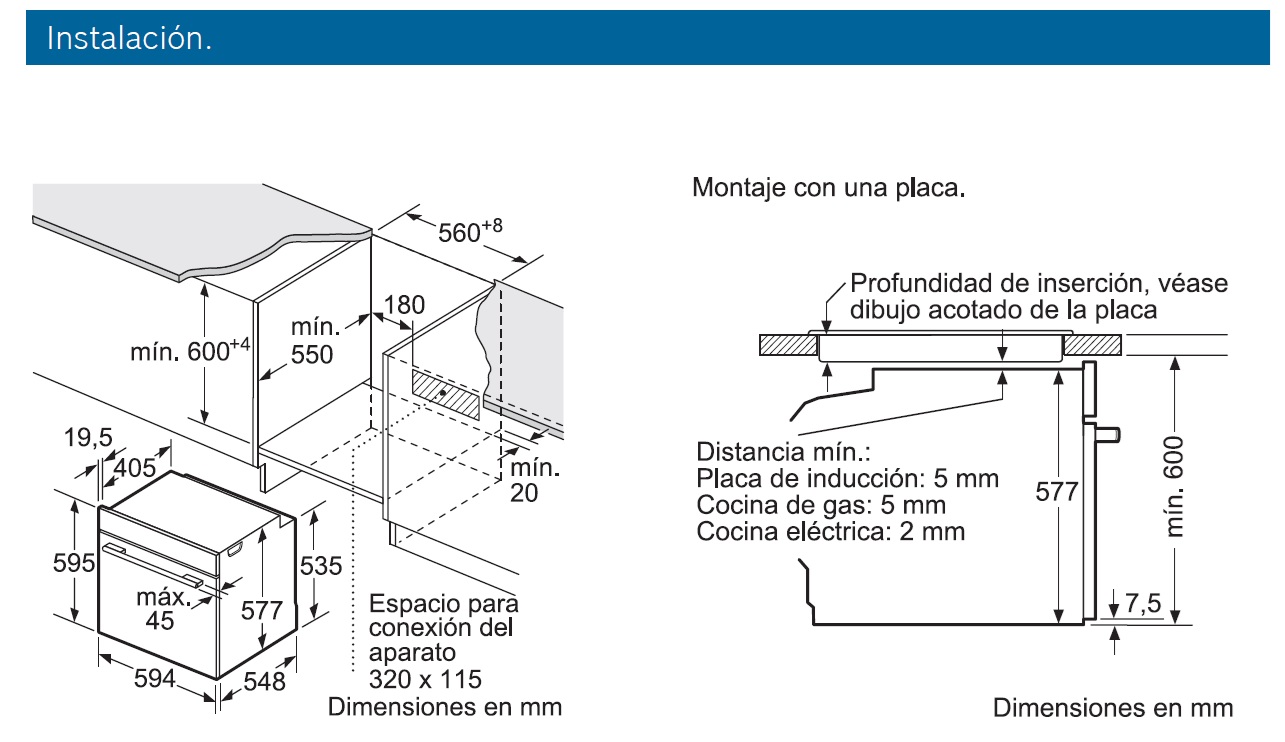 Instalación.

$560^{+8}$

mín. $600^{+4}$

mín. 550

180

mín. 20

19,5

405

595

máx. 45

577

535

594

548

Espacio para conexión del aparato 320 x 115

Dimensiones en mm

Montaje con una placa.

Profundidad de inserción, véase dibujo acotado de la placa

Distancia mín.:
Placa de inducción: 5 mm
Cocina de gas: 5 mm
Cocina eléctrica: 2 mm

577

mín. 600

7,5

Dimensiones en mm