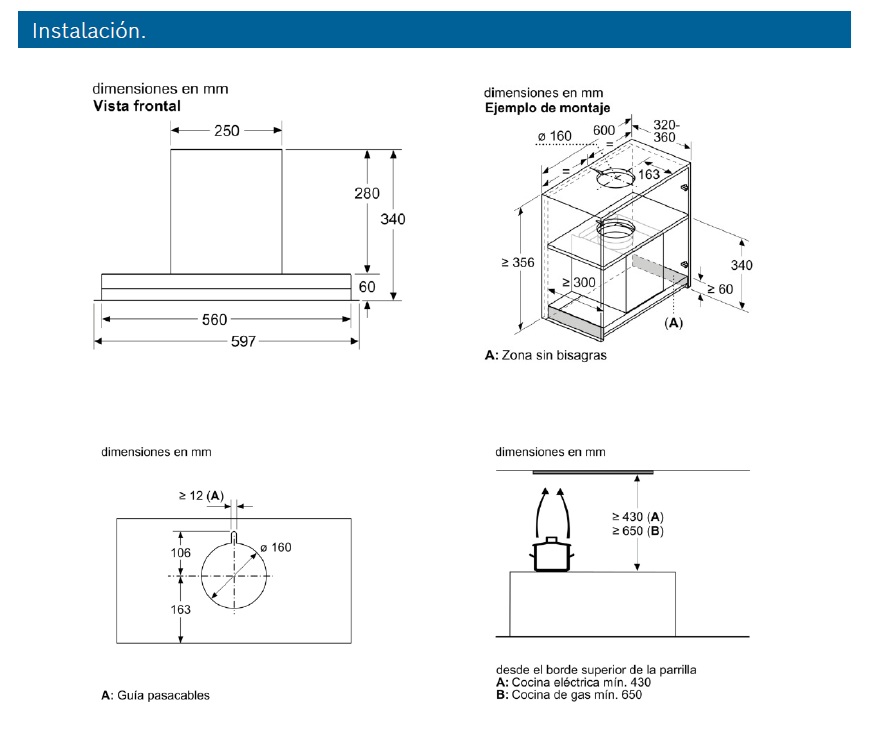 Instalación.

dimensiones en mm
Vista frontal

250
280
340
60
560
597

dimensiones en mm
Ejemplo de montaje

ø 160
600
320-360
=
=
163
≥ 356
≥ 300
340
≥ 60
(A)

A: Zona sin bisagras

dimensiones en mm

≥ 12 (A)
106
ø 160
163

A: Guía pasacables

dimensiones en mm

≥ 430 (A)
≥ 650 (B)

desde el borde superior de la parrilla
A: Cocina eléctrica mín. 430
B: Cocina de gas mín. 650