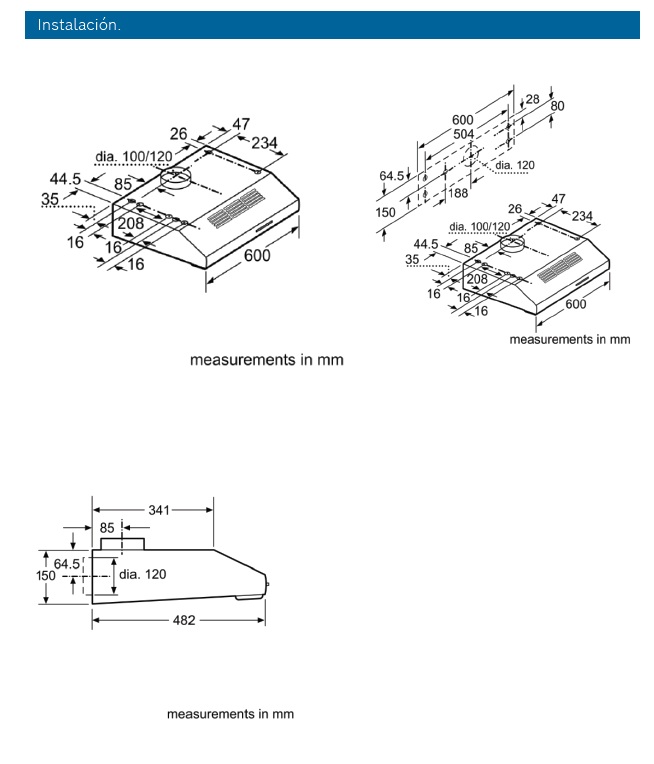 Instalación.

26
47
234
dia. 100/120
44.5
85
35
208
16
16
16
600

measurements in mm

28
80
600
504
dia. 120
64.5
188
150
26
47
234
dia. 100/120
44.5
85
35
208
16
16
16
600

measurements in mm

341
85
64.5
150
dia. 120
482

measurements in mm