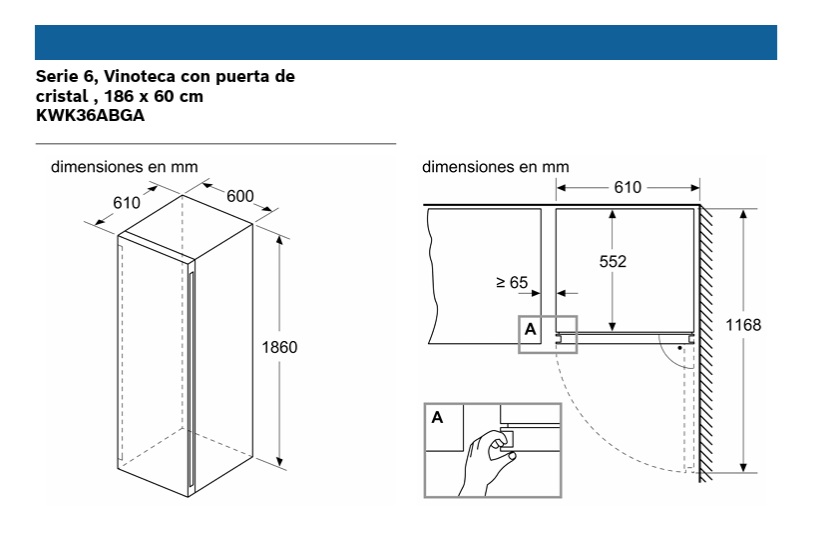 Serie 6, Vinoteca con puerta de cristal , 186 x 60 cm
KWK36ABGA

dimensiones en mm

610
600
1860

dimensiones en mm

610
552
≥ 65
A
1168
A