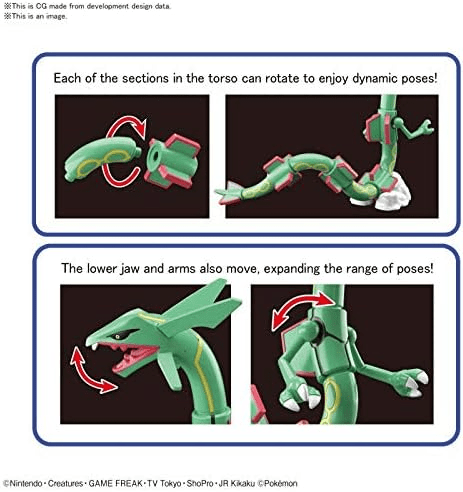 ※This is CG made from development design data.
※This is an image.

Each of the sections in the torso can rotate to enjoy dynamic poses!

The lower jaw and arms also move, expanding the range of poses!

©Nintendo・Creatures・GAME FREAK・TV Tokyo・ShoPro・JR Kikaku ©Pokémon