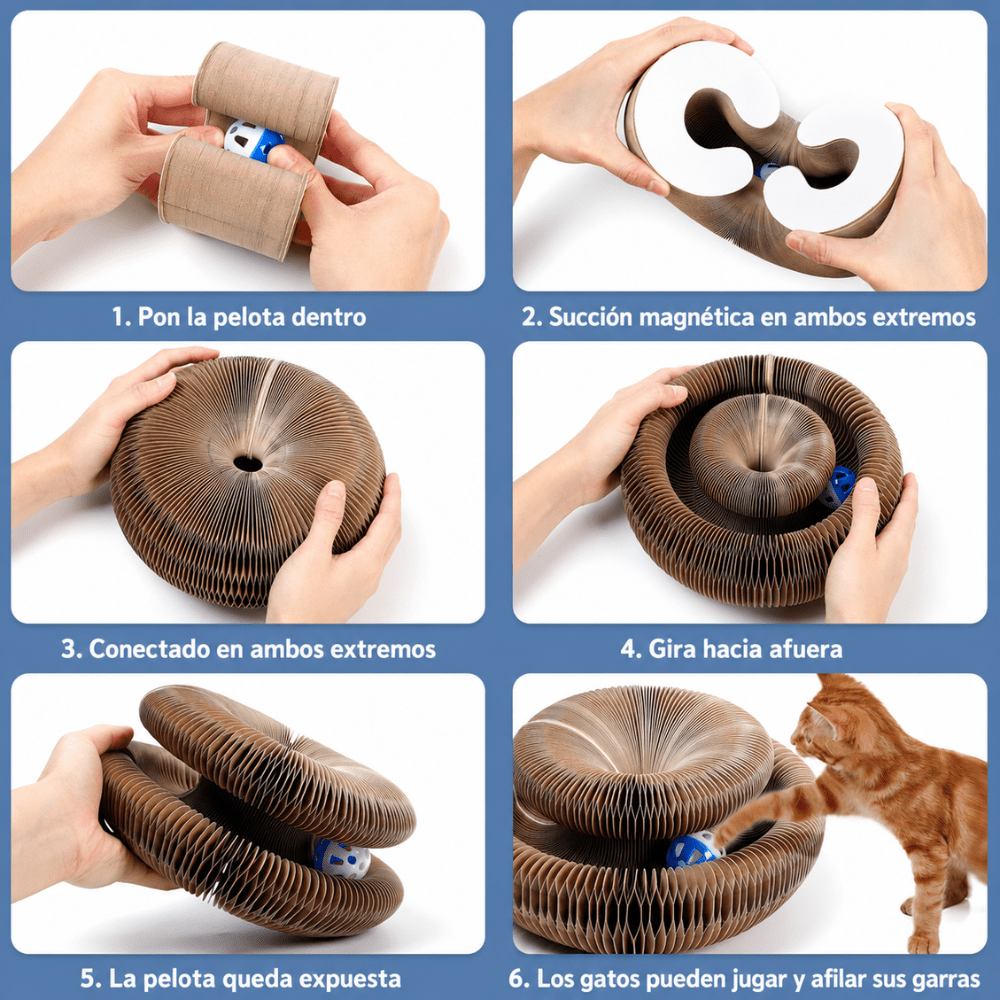 1. Pon la pelota dentro

2. Succión magnética en ambos extremos

3. Conectado en ambos extremos

4. Gira hacia afuera

5. La pelota queda expuesta

6. Los gatos pueden jugar y afilar sus garras