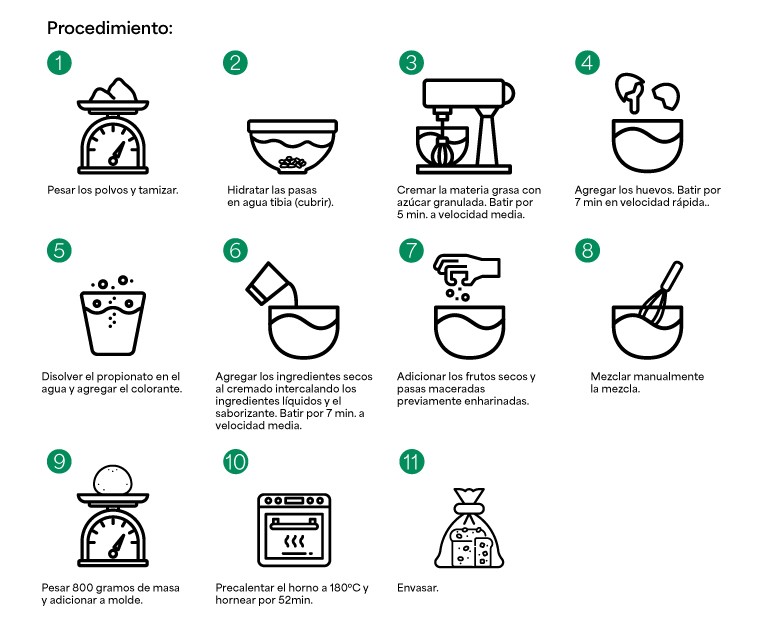 Procedimiento:

1

Pesar los polvos y tamizar.

2

Hidratar las pasas en agua tibia (cubrir).

3

Cremar la materia grasa con azúcar granulada. Batir por 5 min. a velocidad media.

4

Agregar los huevos. Batir por 7 min en velocidad rápida..

5

Disolver el propionato en el agua y agregar el colorante.

6

Agregar los ingredientes secos al cremado intercalando los ingredientes líquidos y el saborizante. Batir por 7 min. a velocidad media.

7

Adicionar los frutos secos y pasas maceradas previamente enharinadas.

8

Mezclar manualmente la mezcla.

9

Pesar 800 gramos de masa y adicionar a molde.

10

Precalentar el horno a 180°C y hornear por 52min.

11

Envasar.