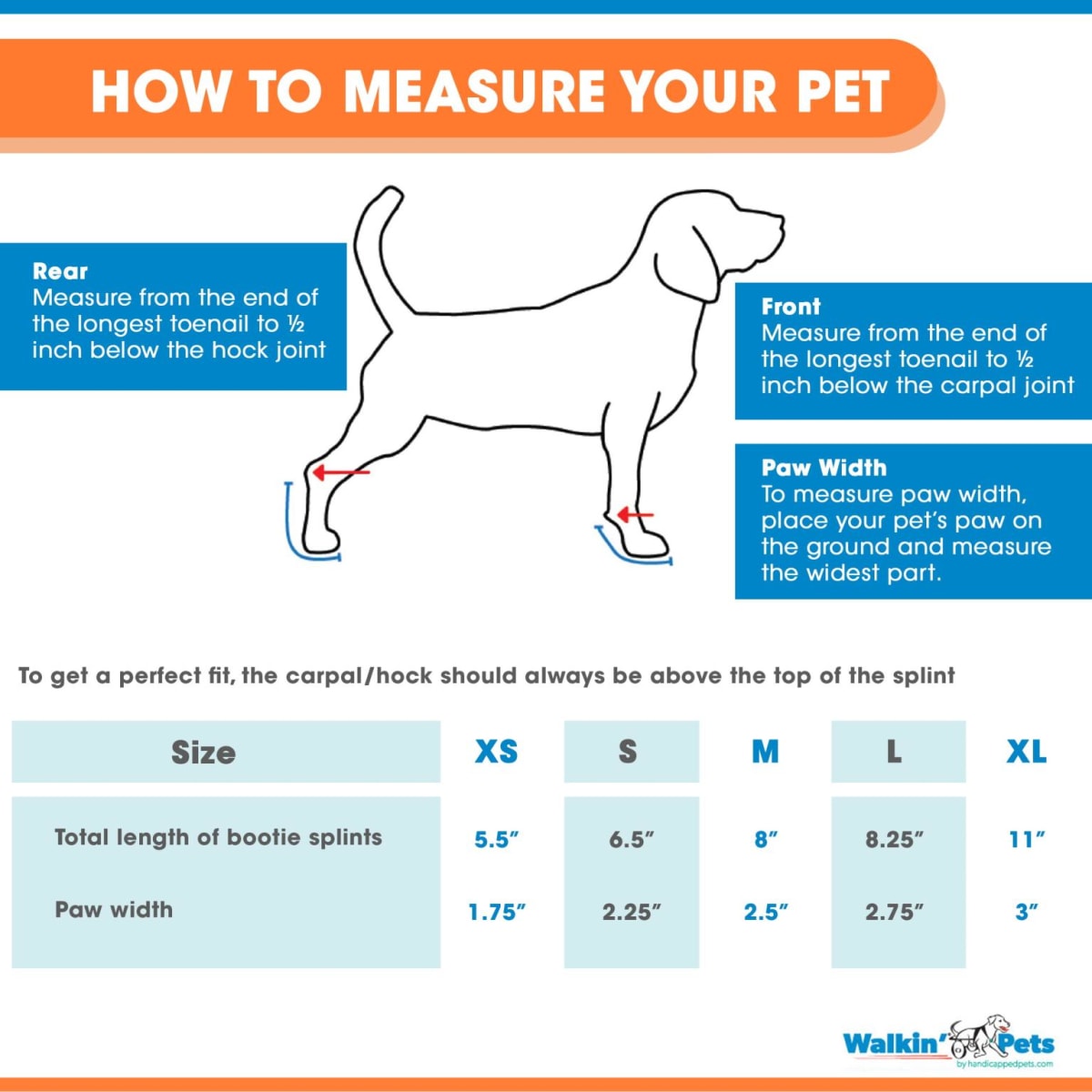 HOW TO MEASURE YOUR PET

Rear
Measure from the end of the longest toenail to ½ inch below the hock joint

Front
Measure from the end of the longest toenail to ½ inch below the carpal joint

Paw Width
To measure paw width, place your pet's paw on the ground and measure the widest part.

To get a perfect fit, the carpal/hock should always be above the top of the splint

| Size | XS | S | M | L | XL |
|---|---|---|---|---|---|
| Total length of bootie splints | 5.5″ | 6.5″ | 8″ | 8.25″ | 11″ |
| Paw width | 1.75″ | 2.25″ | 2.5″ | 2.75″ | 3″ |

Walkin' Pets
by handicappedpets.com