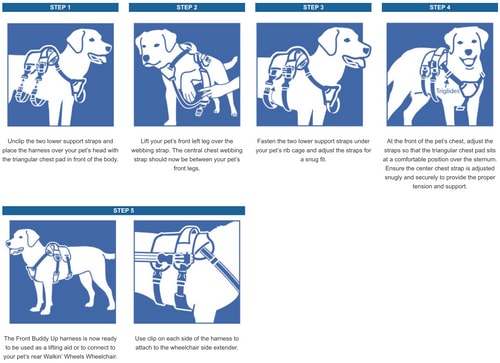 STEP 1

Unclip the two lower support straps and place the harness over your pet's head with the triangular chest pad in front of the body.

STEP 2

Lift your pet's front left leg over the webbing strap. The central chest webbing strap should now be between your pet's front legs.

STEP 3

Fasten the two lower support straps under your pet's rib cage and adjust the straps for a snug fit.

STEP 4

Triglides

At the front of the pet's chest, adjust the straps so that the triangular chest pad sits at a comfortable position over the sternum. Ensure the center chest strap is adjusted snugly and securely to provide the proper tension and support.

STEP 5

The Front Buddy Up harness is now ready to be used as a lifting aid or to connect to your pet's rear Walkin' Wheels Wheelchair.

Use clip on each side of the harness to attach to the wheelchair side extender.