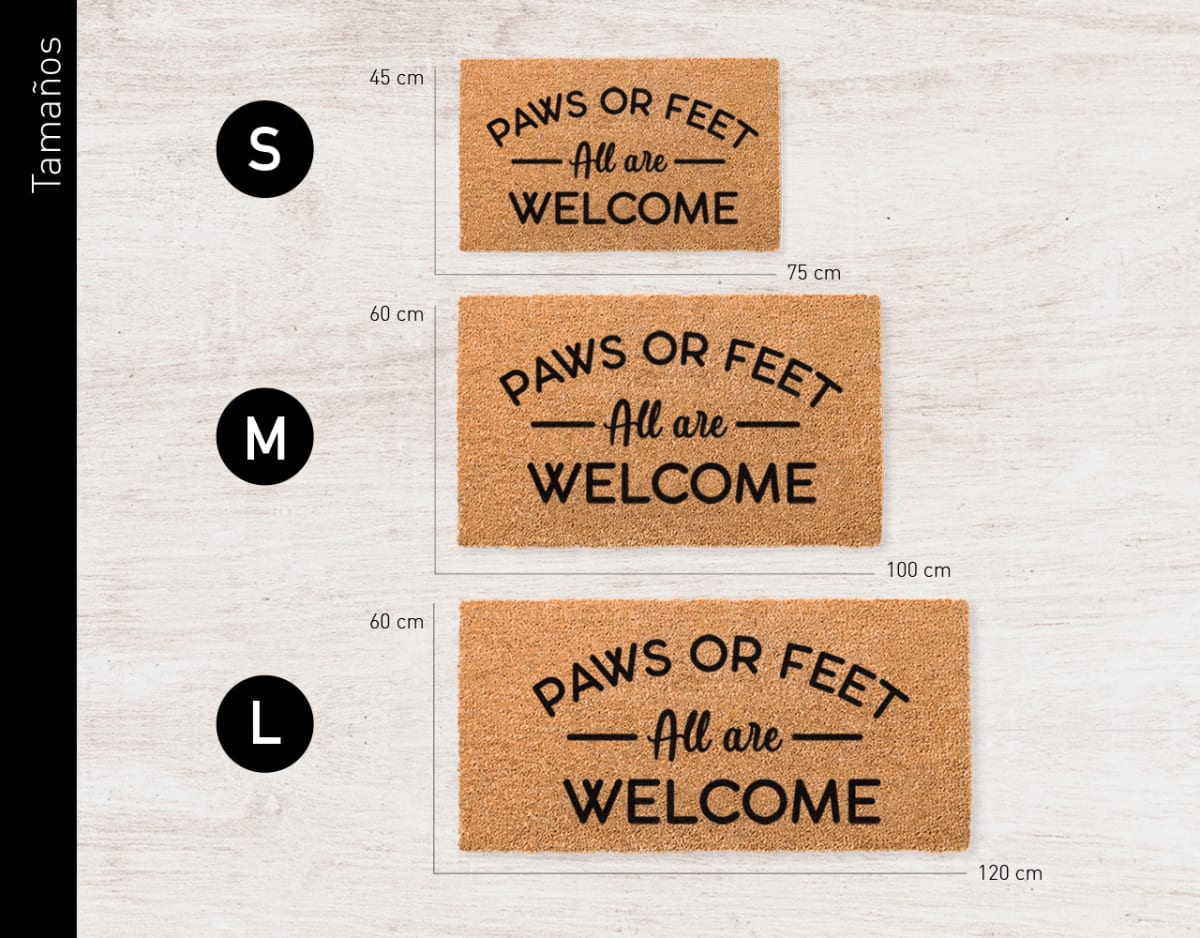 Tamaños

S

45 cm

PAWS OR FEET
All are
WELCOME

75 cm

M

60 cm

PAWS OR FEET
All are
WELCOME

100 cm

L

60 cm

PAWS OR FEET
All are
WELCOME

120 cm